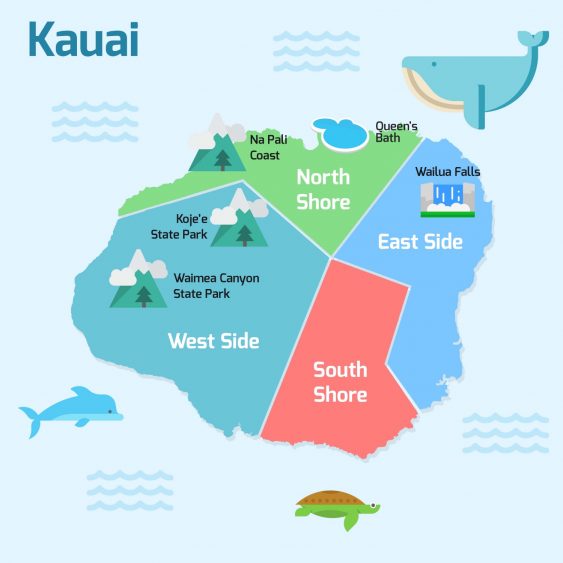 Kauai

Na Pali Coast

Queen's Bath

North Shore

Wailua Falls

Koje'e State Park

East Side

Waimea Canyon State Park

West Side

South Shore